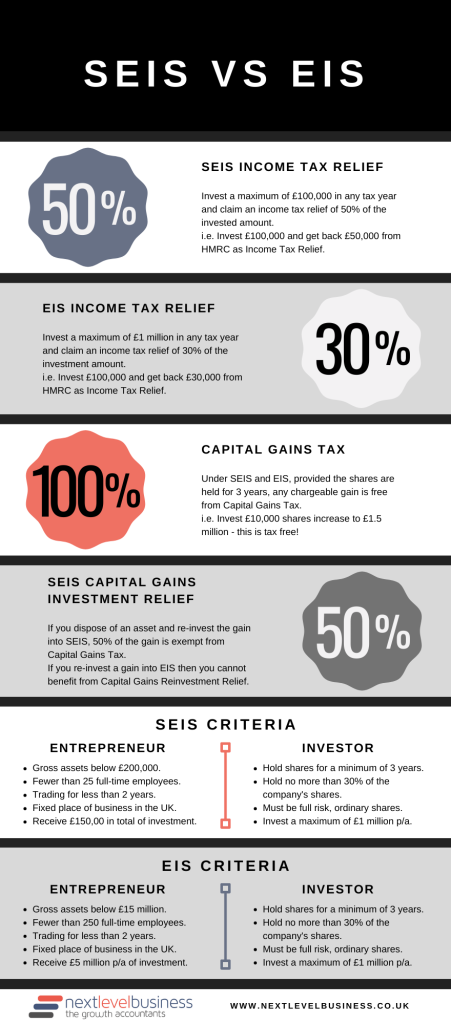 SEIS VS EIS

50%

SEIS INCOME TAX RELIEF

Invest a maximum of £100,000 in any tax year and claim an income tax relief of 50% of the invested amount.
i.e. Invest £100,000 and get back £50,000 from HMRC as Income Tax Relief.

EIS INCOME TAX RELIEF

Invest a maximum of £1 million in any tax year and claim an income tax relief of 30% of the investment amount.
i.e. Invest £100,000 and get back £30,000 from HMRC as Income Tax Relief.

30%

100%

CAPITAL GAINS TAX

Under SEIS and EIS, provided the shares are held for 3 years, any chargeable gain is free from Capital Gains Tax.
i.e. Invest £10,000 shares increase to £1.5 million - this is tax free!

SEIS CAPITAL GAINS INVESTMENT RELIEF

If you dispose of an asset and re-invest the gain into SEIS, 50% of the gain is exempt from Capital Gains Tax.
If you re-invest a gain into EIS then you cannot benefit from Capital Gains Reinvestment Relief.

50%

SEIS CRITERIA

ENTREPRENEUR
- Gross assets below £200,000.
- Fewer than 25 full-time employees.
- Trading for less than 2 years.
- Fixed place of business in the UK.
- Receive £150,00 in total of investment.

INVESTOR
- Hold shares for a minimum of 3 years.
- Hold no more than 30% of the company's shares.
- Must be full risk, ordinary shares.
- Invest a maximum of £1 million p/a.

EIS CRITERIA

ENTREPRENEUR
- Gross assets below £15 million.
- Fewer than 250 full-time employees.
- Trading for less than 2 years.
- Fixed place of business in the UK.
- Receive £5 million p/a of investment.

INVESTOR
- Hold shares for a minimum of 3 years.
- Hold no more than 30% of the company's shares.
- Must be full risk, ordinary shares.
- Invest a maximum of £1 million p/a.

nextlevelbusiness
the growth accountants

WWW.NEXTLEVELBUSINESS.CO.UK